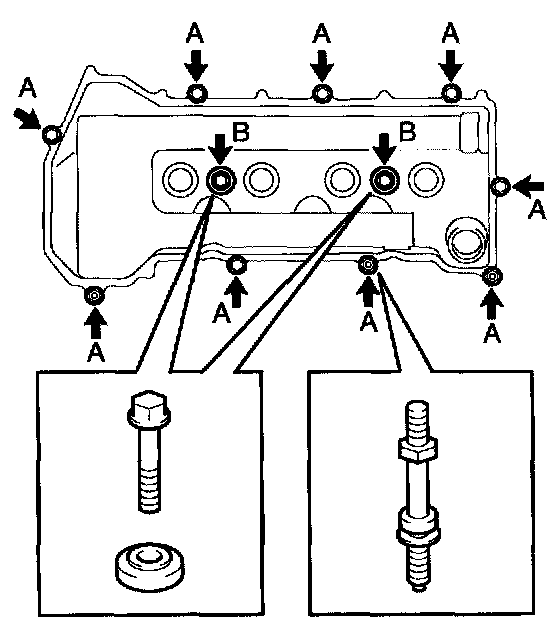 A
A
A
A
B
B
A
A
A
A
A