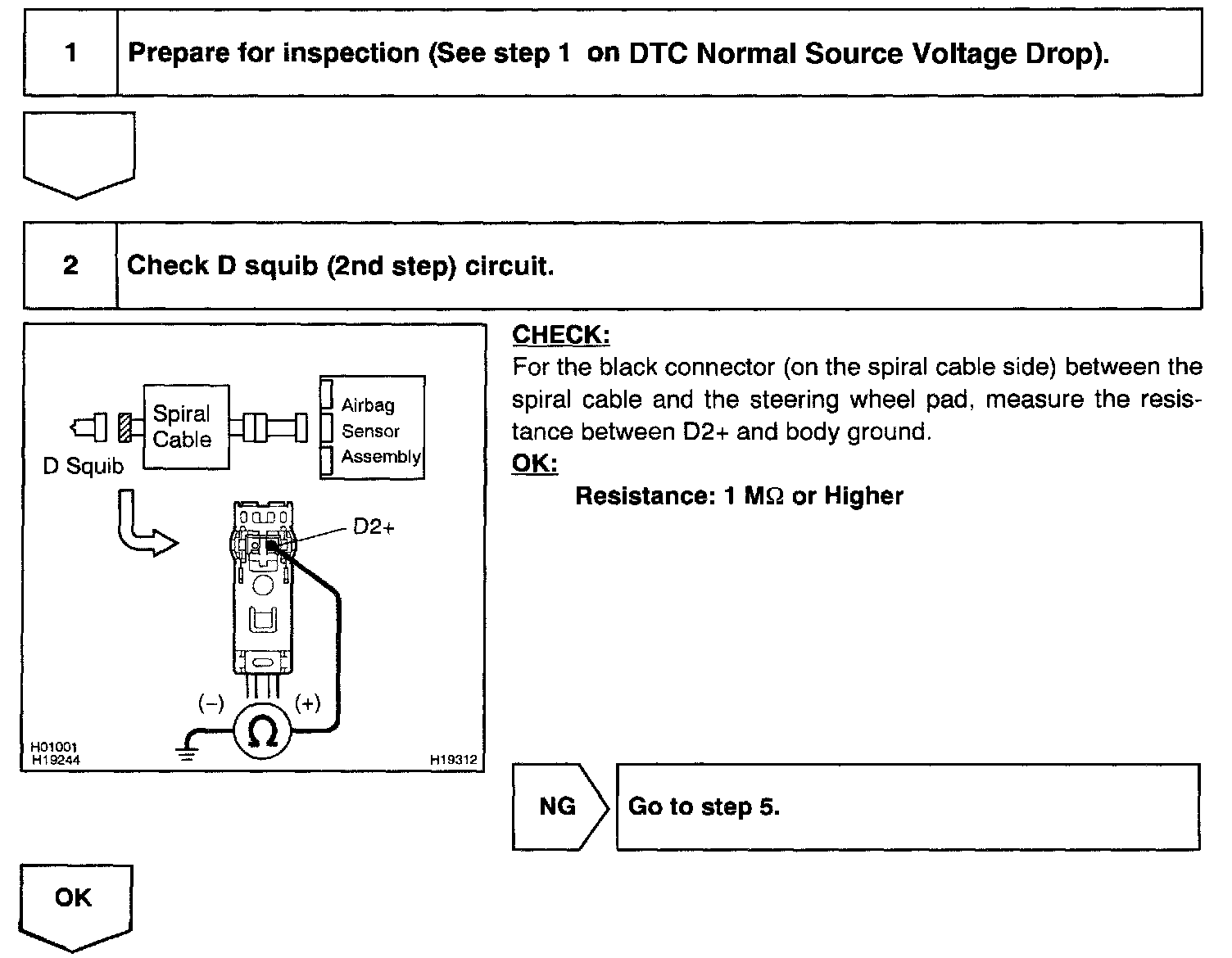 1 Prepare for inspection (See step 1 on DTC Normal Source Voltage Drop).

2 Check D squib (2nd step) circuit.

Spiral Cable

Airbag Sensor Assembly

D Squib

D2+

(−)

(+)

$\Omega$

H01001
H19244

H19312

CHECK:
For the black connector (on the spiral cable side) between the spiral cable and the steering wheel pad, measure the resistance between D2+ and body ground.

OK:
Resistance: 1 M$\Omega$ or Higher

NG

Go to step 5.

OK