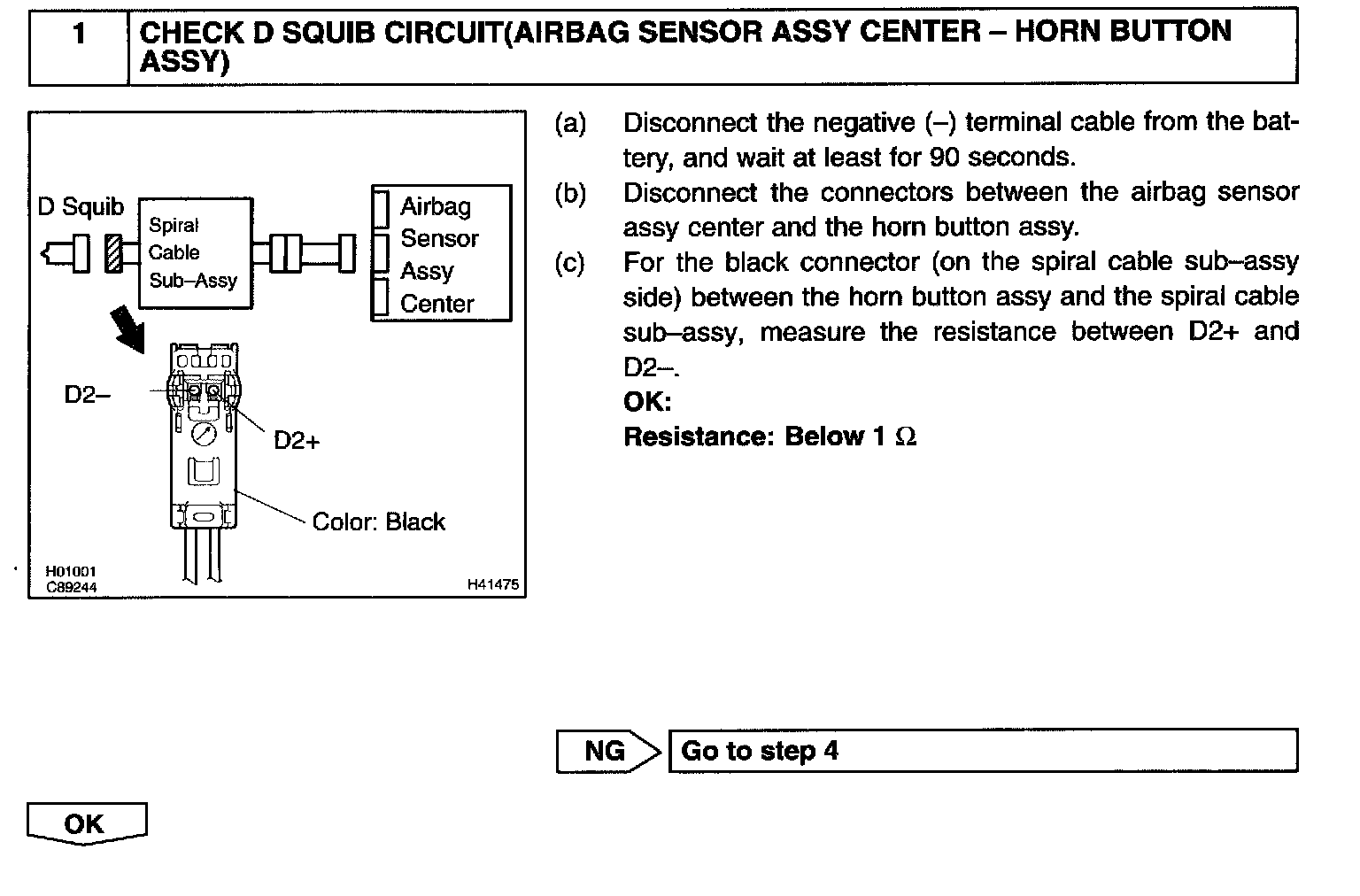 1 CHECK D SQUIB CIRCUIT(AIRBAG SENSOR ASSY CENTER – HORN BUTTON ASSY)

D Squib

Spiral Cable Sub–Assy

Airbag Sensor Assy Center

D2–

D2+

Color: Black

H01001
C89244

H41475

(a) Disconnect the negative (–) terminal cable from the battery, and wait at least for 90 seconds.

(b) Disconnect the connectors between the airbag sensor assy center and the horn button assy.

(c) For the black connector (on the spiral cable sub–assy side) between the horn button assy and the spiral cable sub–assy, measure the resistance between D2+ and D2–.

OK:

Resistance: Below 1 $\Omega$

NG Go to step 4

OK