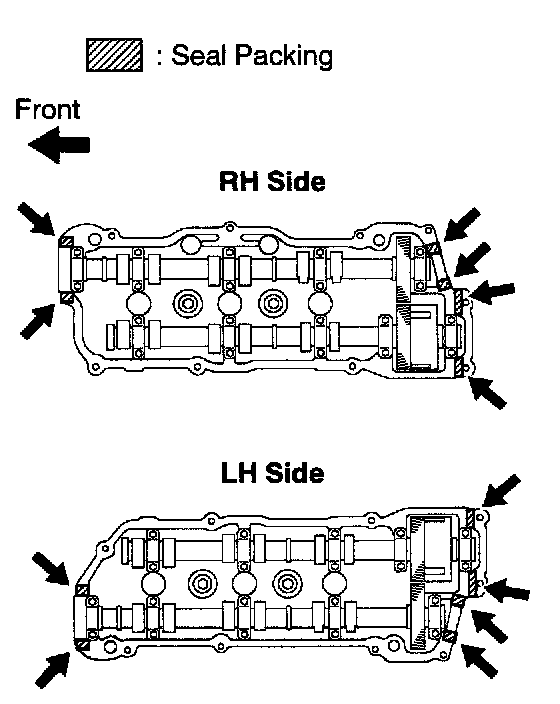 : Seal Packing

Front

RH Side

LH Side