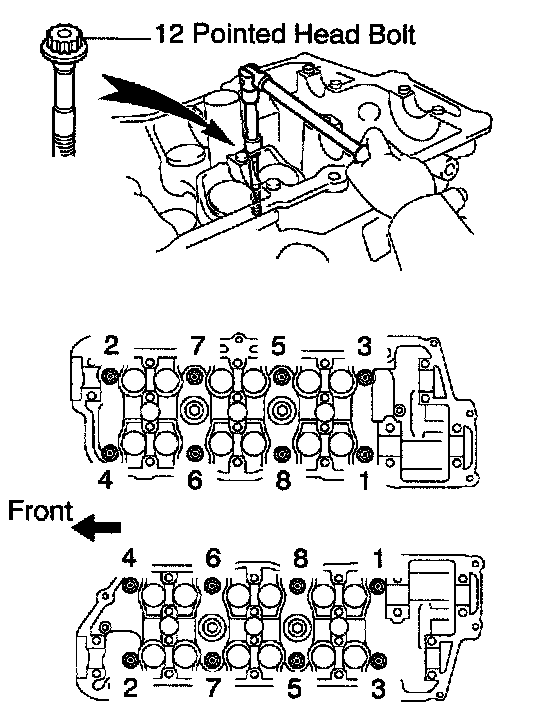 12 Pointed Head Bolt

2 7 5 3

4 6 8 1

Front

4 6 8 1

2 7 5 3