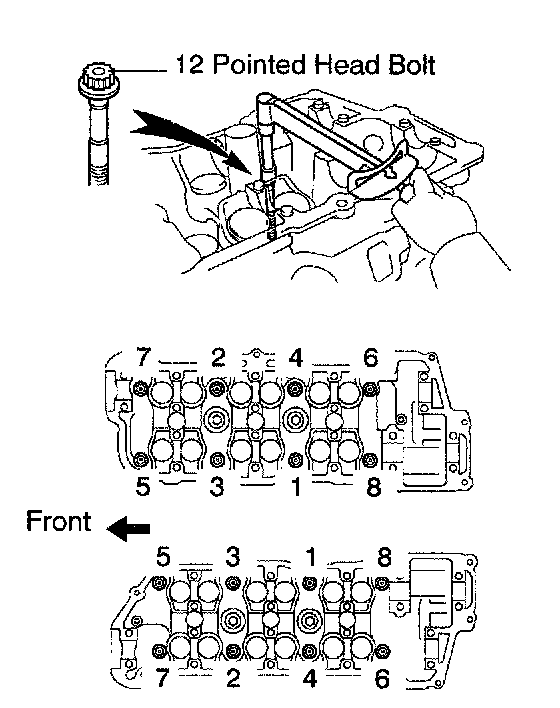 12 Pointed Head Bolt

7 2 4 6

5 3 1 8

Front

5 3 1 8

7 2 4 6