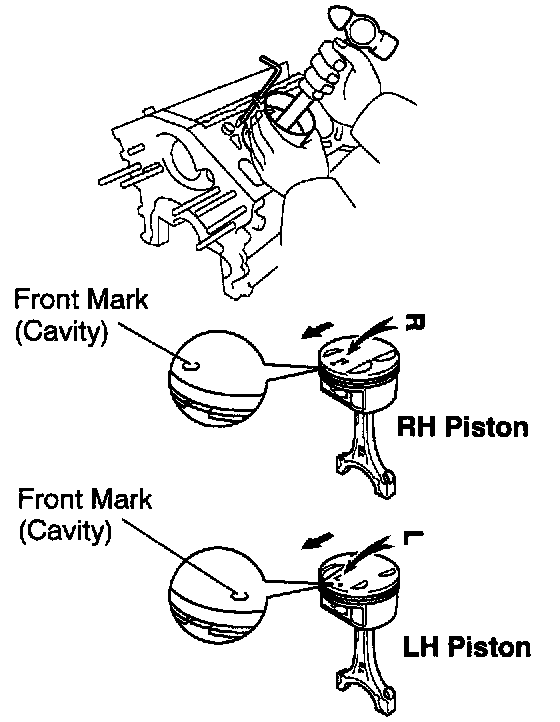 Front Mark
(Cavity)

R

RH Piston

Front Mark
(Cavity)

L

LH Piston