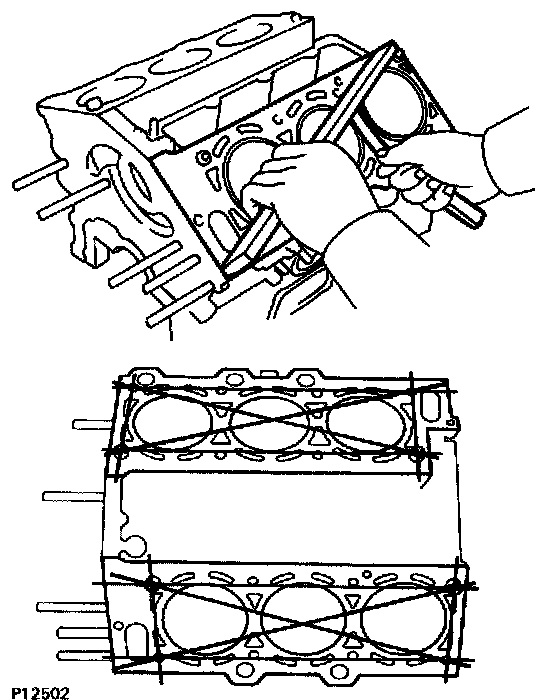 P12502