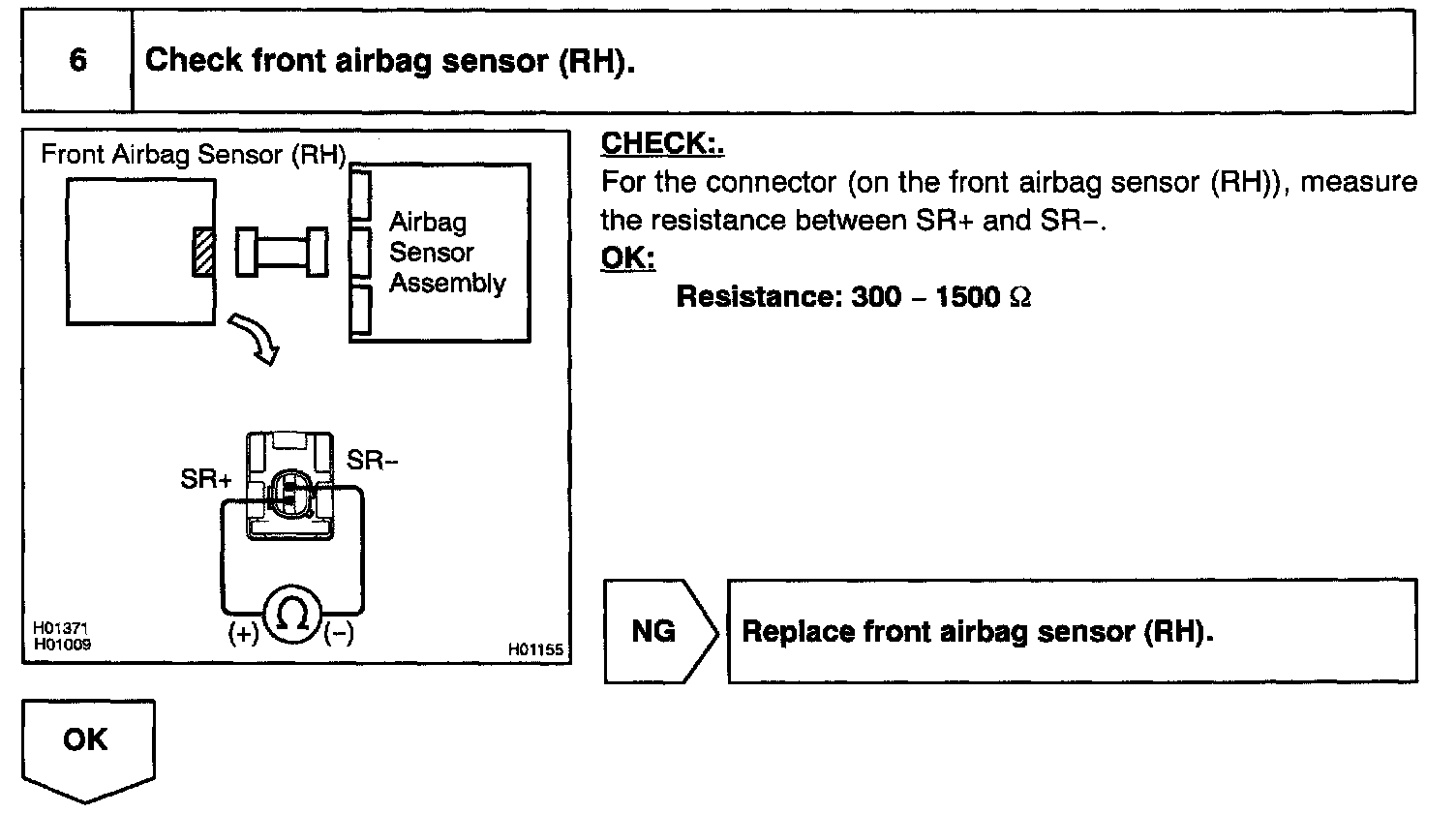 6 Check front airbag sensor (RH).

Front Airbag Sensor (RH)

Airbag Sensor Assembly

SR+

SR−

(+) Ω (−)

H01371
H01009

H01155

CHECK:.

For the connector (on the front airbag sensor (RH)), measure the resistance between SR+ and SR−.

OK:

Resistance: 300 – 1500 Ω

NG

Replace front airbag sensor (RH).

OK