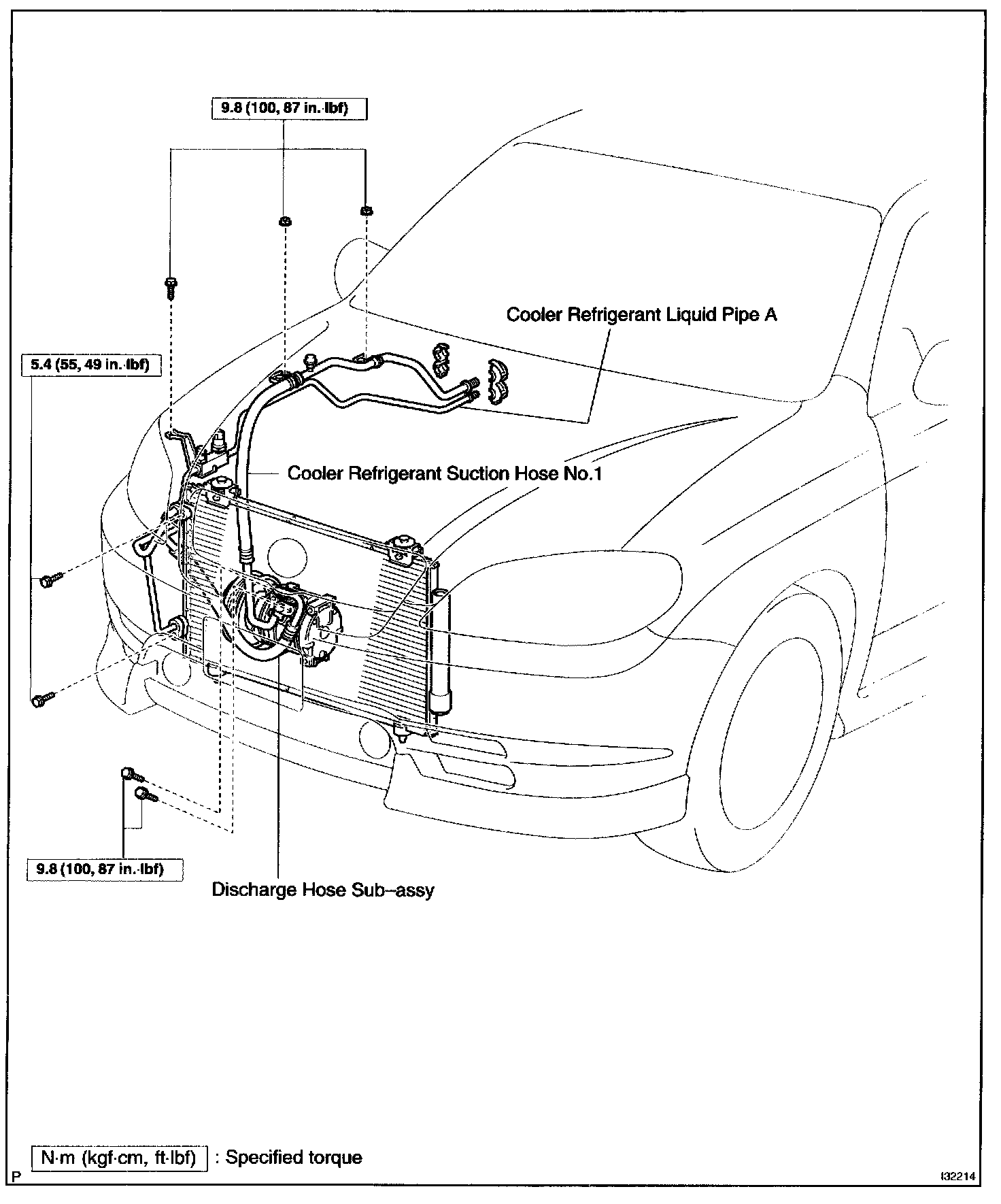 9.8 (100, 87 in.·lbf)

Cooler Refrigerant Liquid Pipe A

5.4 (55, 49 in.·lbf)

Cooler Refrigerant Suction Hose No.1

9.8 (100, 87 in.·lbf)

Discharge Hose Sub–assy

N·m (kgf·cm, ft·lbf) : Specified torque

P

I32214