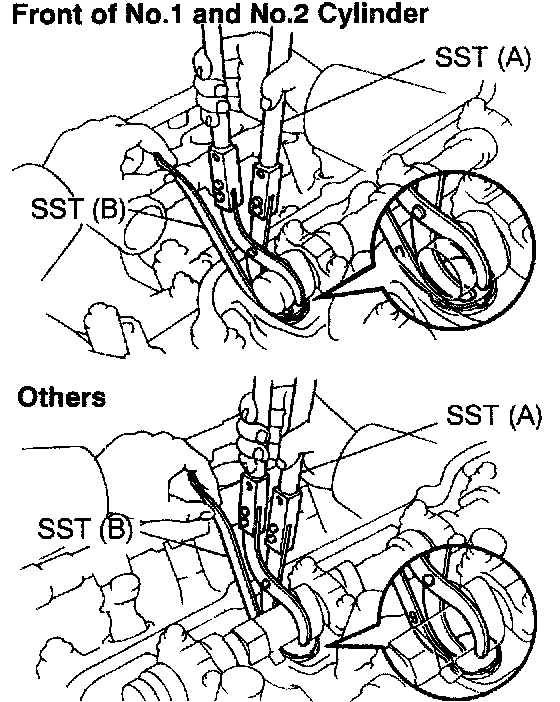 Front of No.1 and No.2 Cylinder

SST (A)

SST (B)

Others

SST (A)

SST (B)