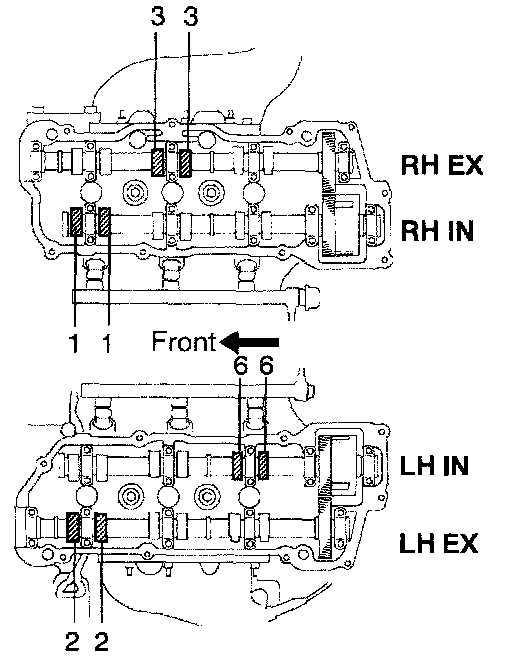 3 3
RH EX
RH IN
1 1
Front
6 6
LH IN
LH EX
2 2