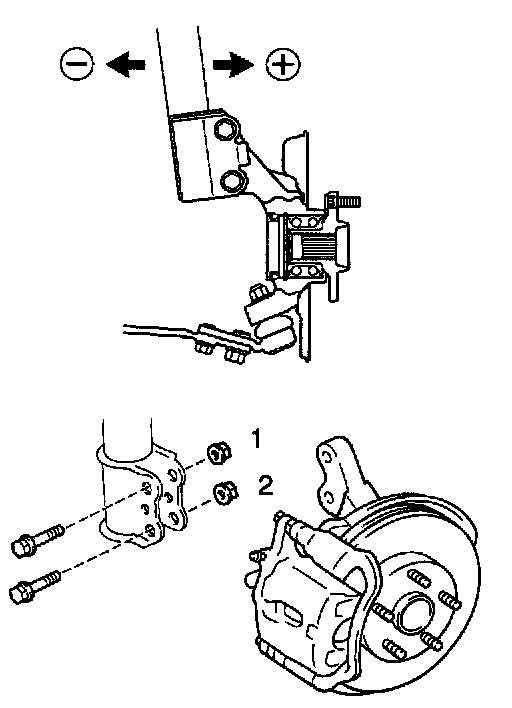 −
+
1
2