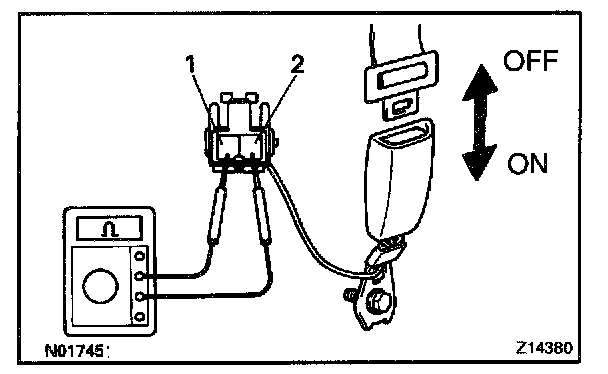 1
2
OFF
ON
Ω
N01745
Z14380