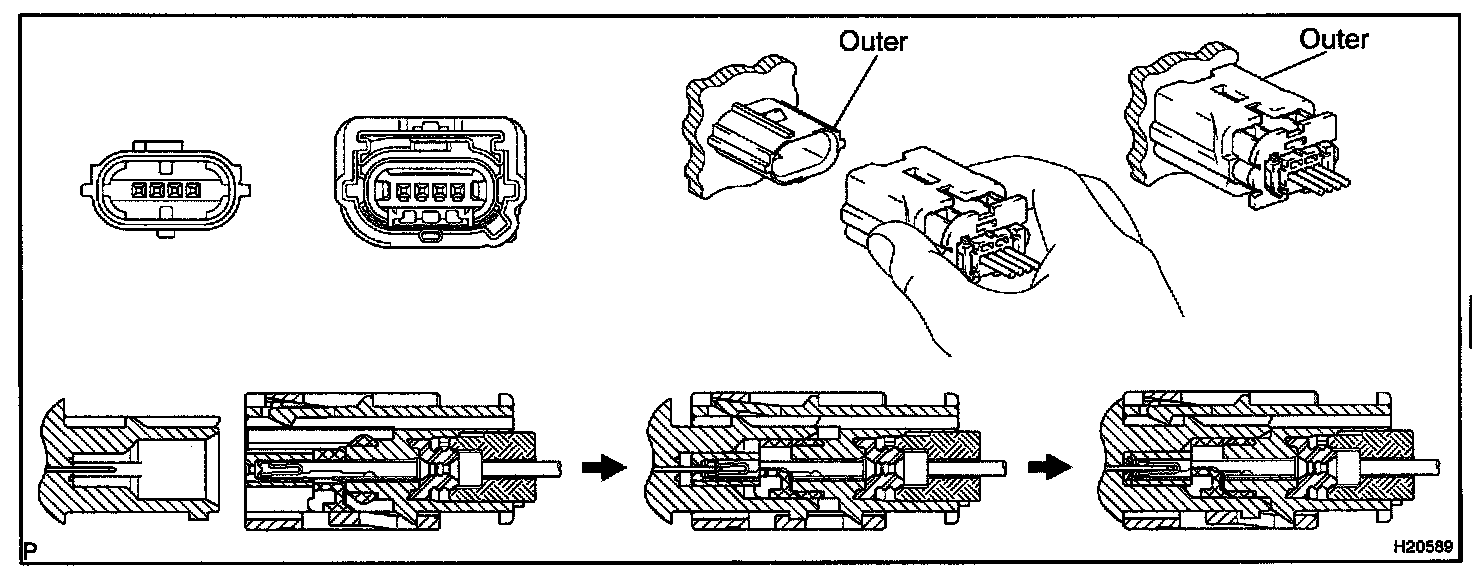 Outer

Outer

P

H20589