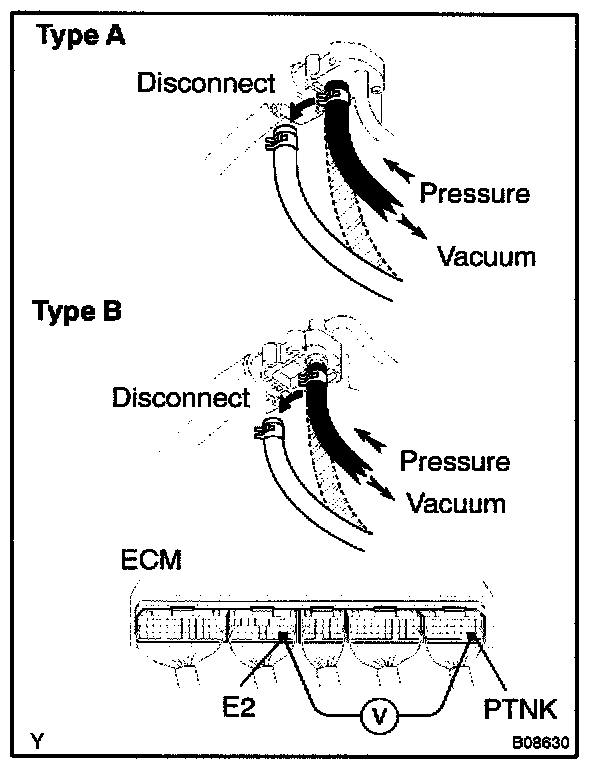 Type A

Disconnect

Pressure

Vacuum

Type B

Disconnect

Pressure

Vacuum

ECM

E2

V

PTNK

Y

B08630