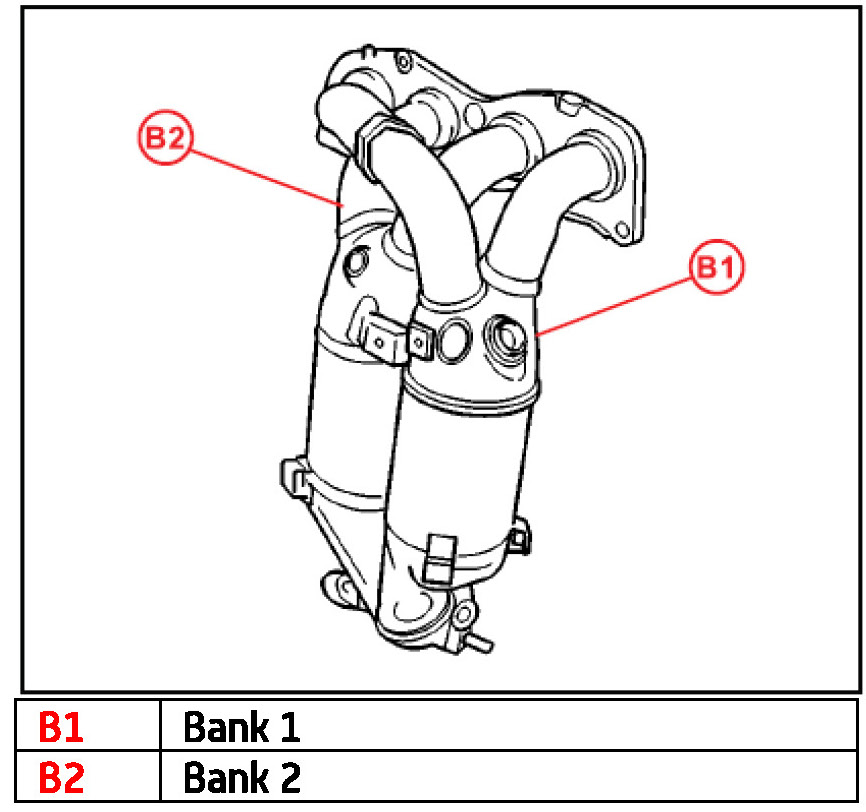 B2

B1

| B1 | Bank 1 |
|---|---|
| B2 | Bank 2 |