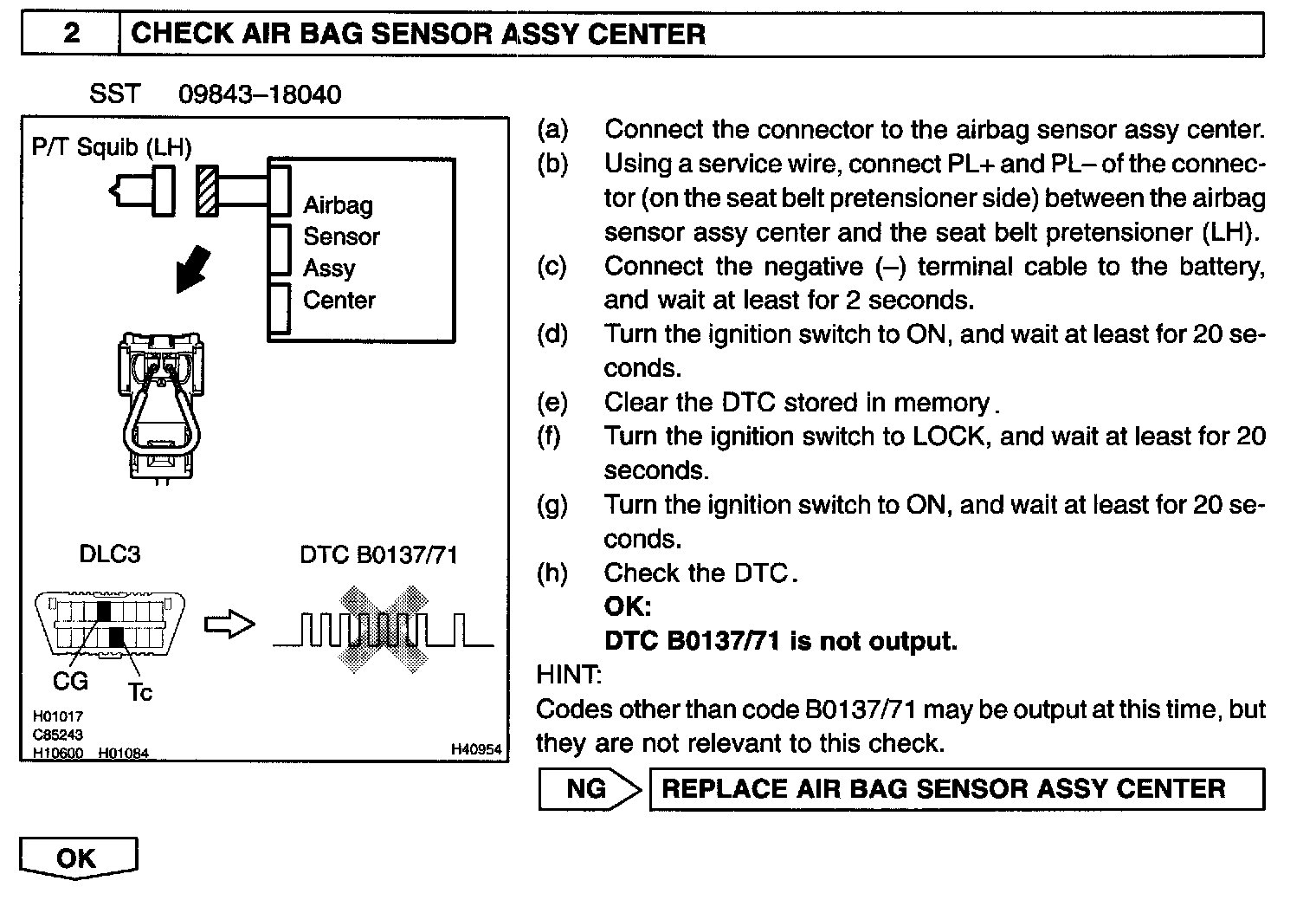 2 CHECK AIR BAG SENSOR ASSY CENTER

SST 09843–18040

P/T Squib (LH)

Airbag Sensor Assy Center

DLC3

DTC B0137/71

CG

Tc

H01017
C85243
H10600 H01084

H40954

(a) Connect the connector to the airbag sensor assy center.
(b) Using a service wire, connect PL+ and PL– of the connector (on the seat belt pretensioner side) between the airbag sensor assy center and the seat belt pretensioner (LH).
(c) Connect the negative (–) terminal cable to the battery, and wait at least for 2 seconds.
(d) Turn the ignition switch to ON, and wait at least for 20 seconds.
(e) Clear the DTC stored in memory.
(f) Turn the ignition switch to LOCK, and wait at least for 20 seconds.
(g) Turn the ignition switch to ON, and wait at least for 20 seconds.
(h) Check the DTC.
OK:
DTC B0137/71 is not output.

HINT:
Codes other than code B0137/71 may be output at this time, but they are not relevant to this check.

NG REPLACE AIR BAG SENSOR ASSY CENTER

OK