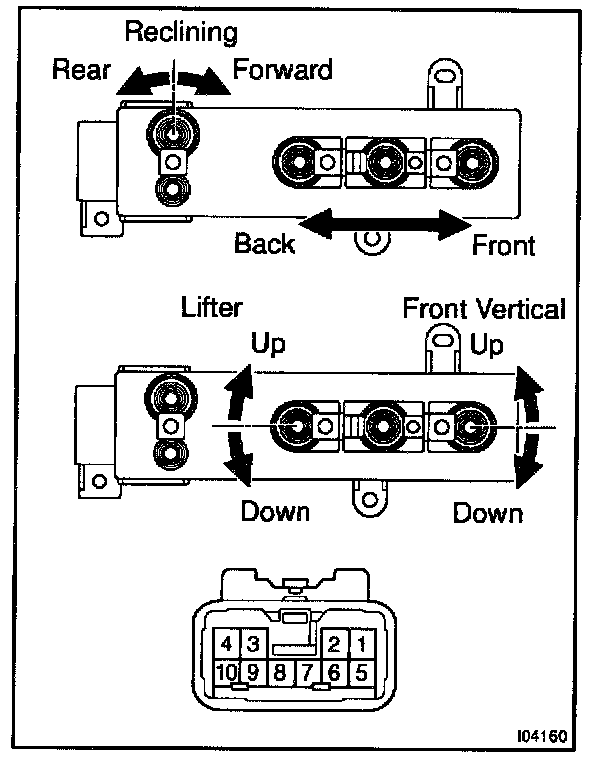 Reclining
Rear
Forward
Back
Front
Lifter
Front Vertical
Up
Up
Down
Down
4 3 2 1
10 9 8 7 6 5
I04160