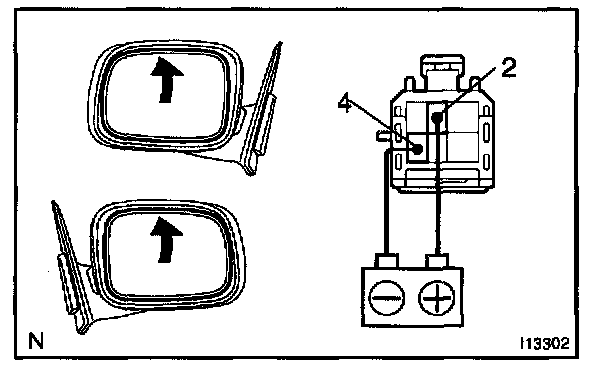 2
4
N
I13302