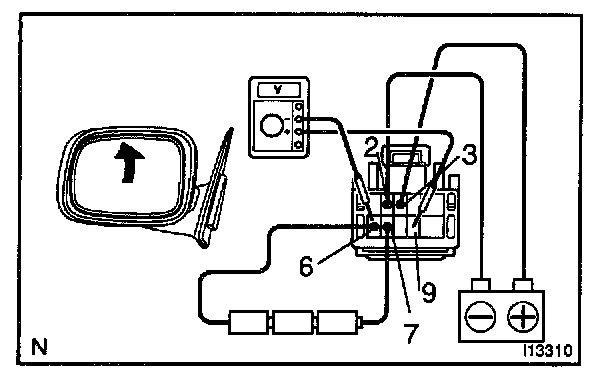 V
2
3
6
9
7
N
I13310