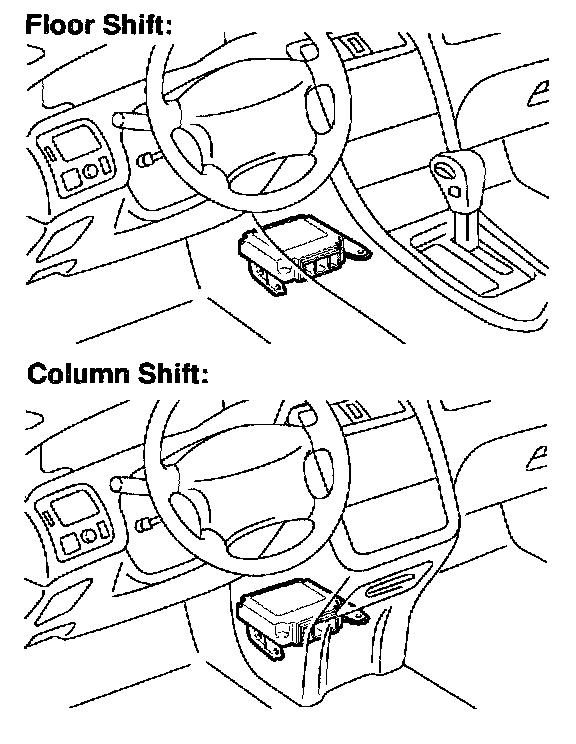 Floor Shift:

Column Shift: