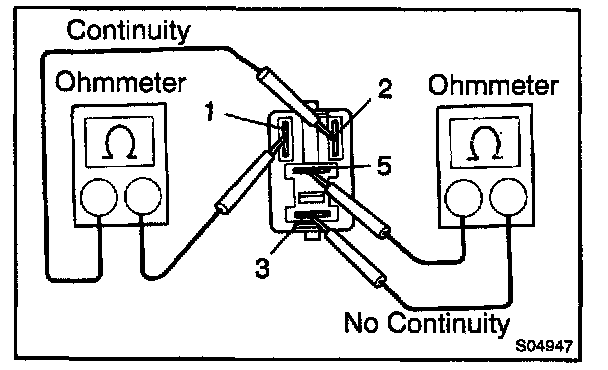 Continuity

Ohmmeter

$\Omega$

1

2

5

3

Ohmmeter

$\Omega$

No Continuity

S04947