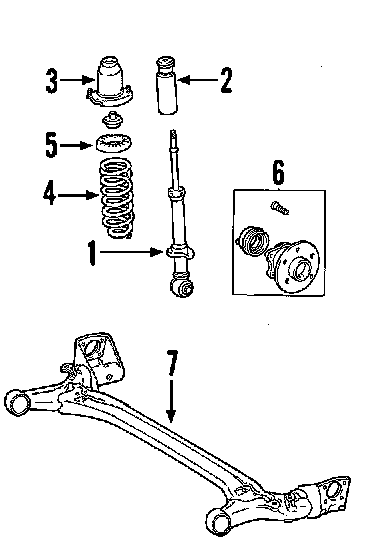 3
2
5
4
6
1
7