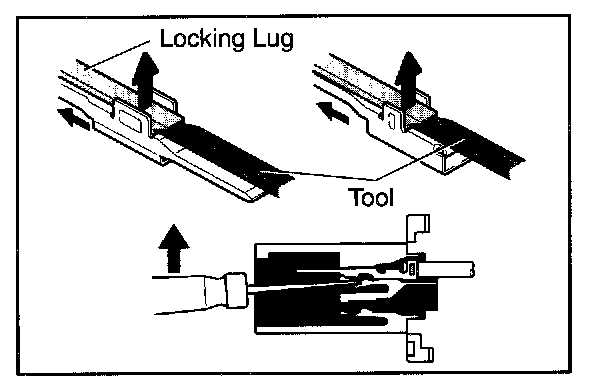 Locking Lug

Tool