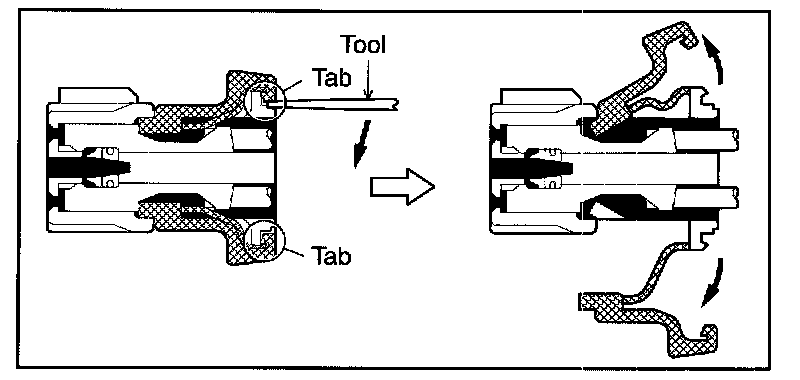 Tool
Tab
Tab