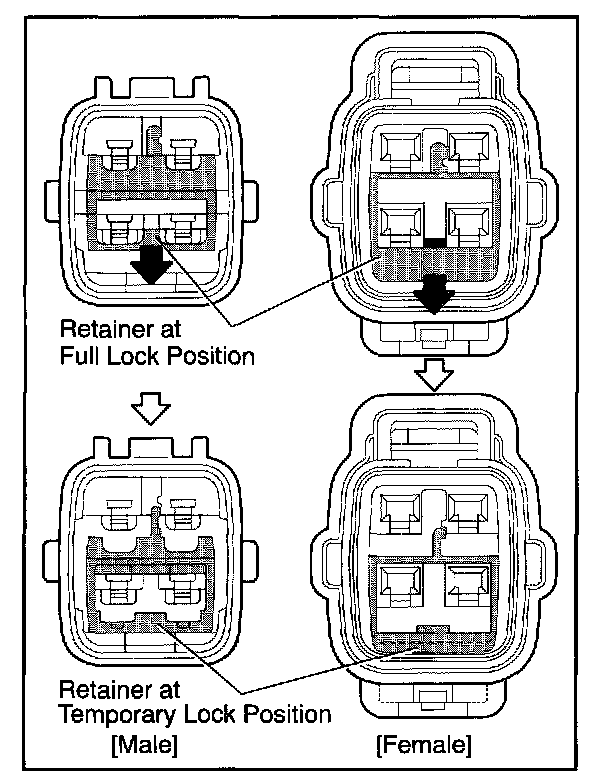 Retainer at
Full Lock Position

Retainer at
Temporary Lock Position

[Male]

[Female]