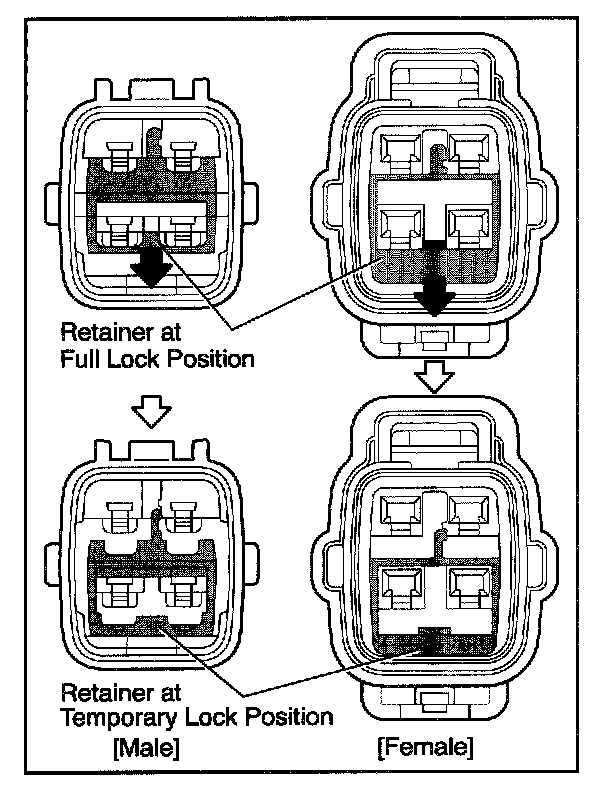 Retainer at
Full Lock Position

Retainer at
Temporary Lock Position

[Male]

[Female]