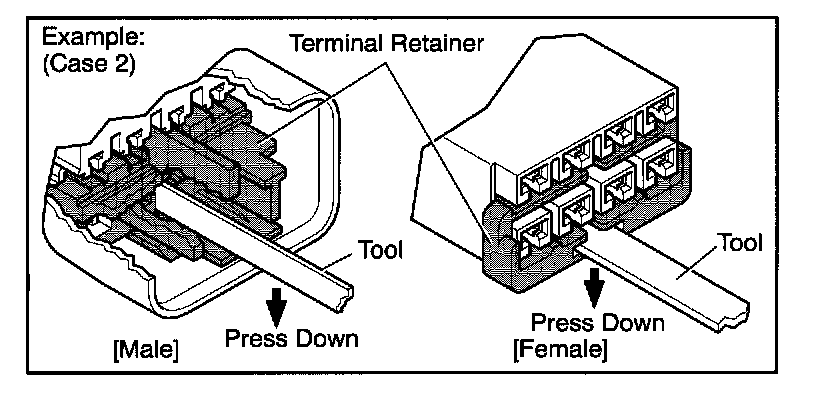 Example:
(Case 2)

Terminal Retainer

Tool

Press Down

[Male]

Tool

Press Down

[Female]