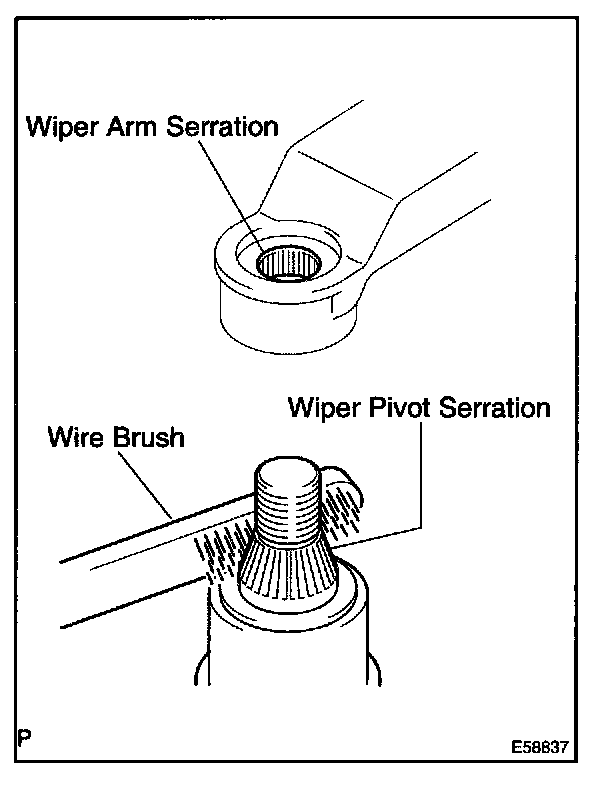 Wiper Arm Serration

Wiper Pivot Serration

Wire Brush

P

E58837