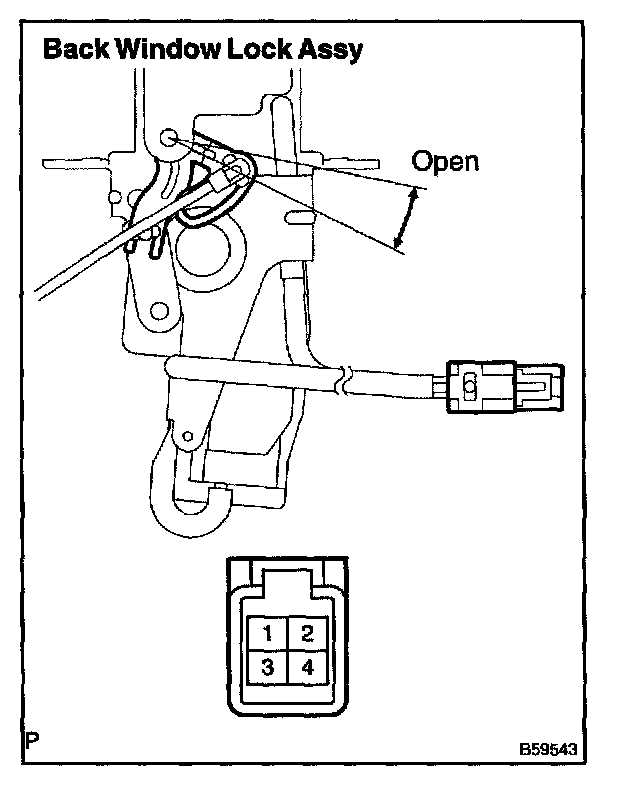 Back Window Lock Assy

Open

1 2
3 4

P

B59543