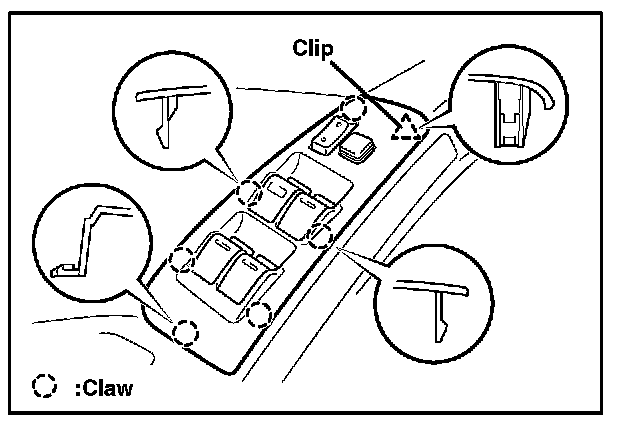 Clip

:Claw