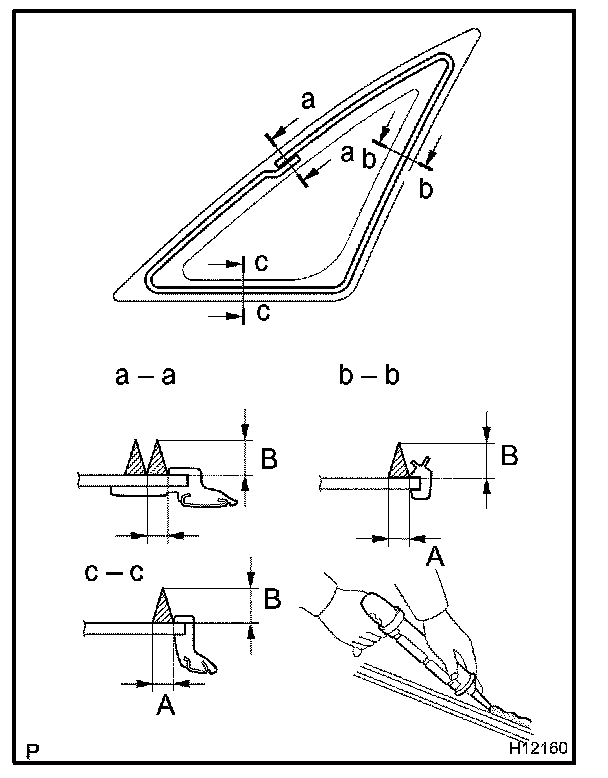 a
a
b
b
c
c

a – a
b – b

B
B
A

c – c
B
A

P
H12160