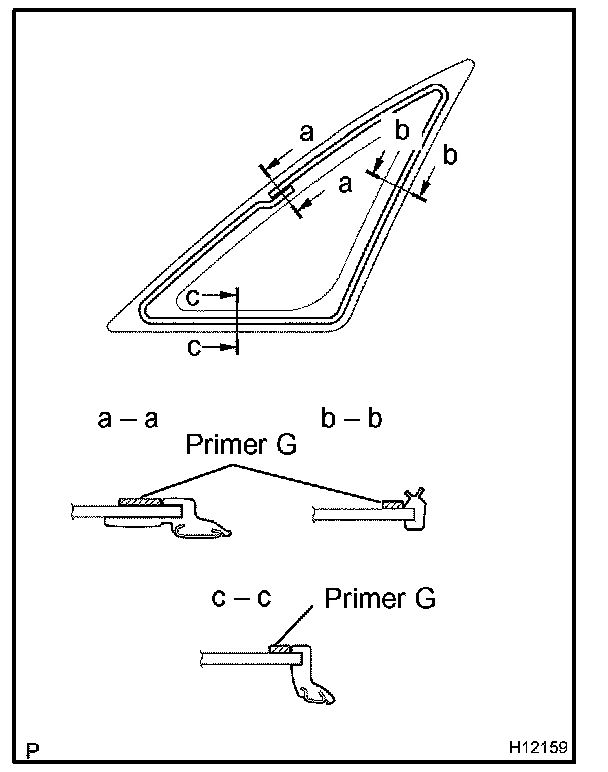 a
b
b
a
c
c

a – a
b – b
Primer G

c – c
Primer G

P
H12159