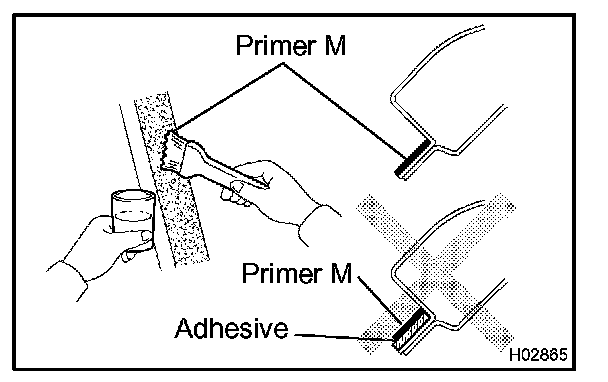 Primer M

Primer M

Adhesive

H02865