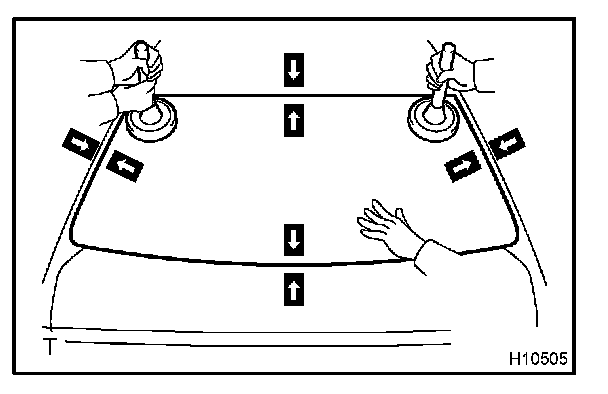 T

H10505