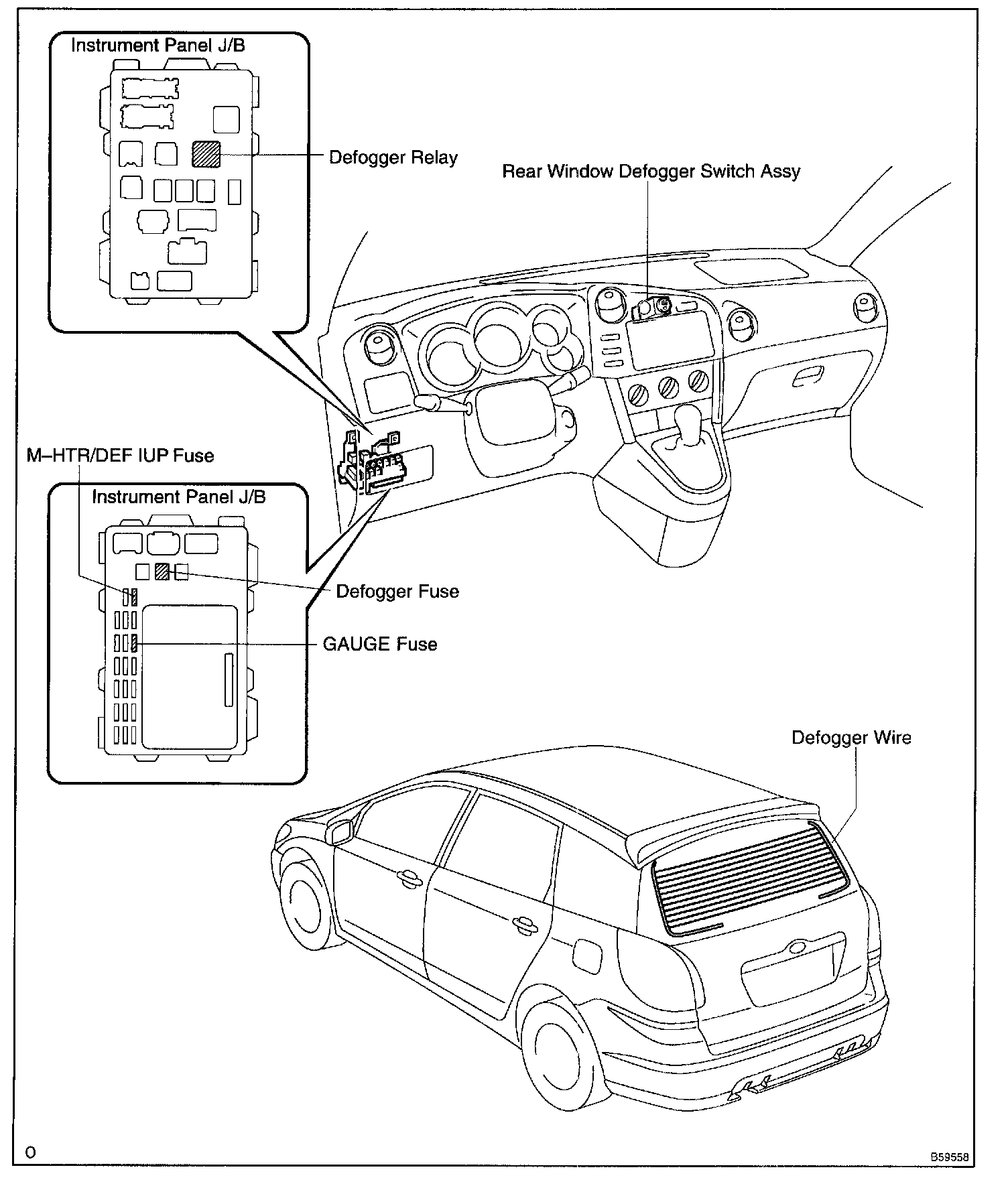 Instrument Panel J/B

Defogger Relay

Rear Window Defogger Switch Assy

M–HTR/DEF IUP Fuse

Instrument Panel J/B

Defogger Fuse

GAUGE Fuse

Defogger Wire

O

B59558