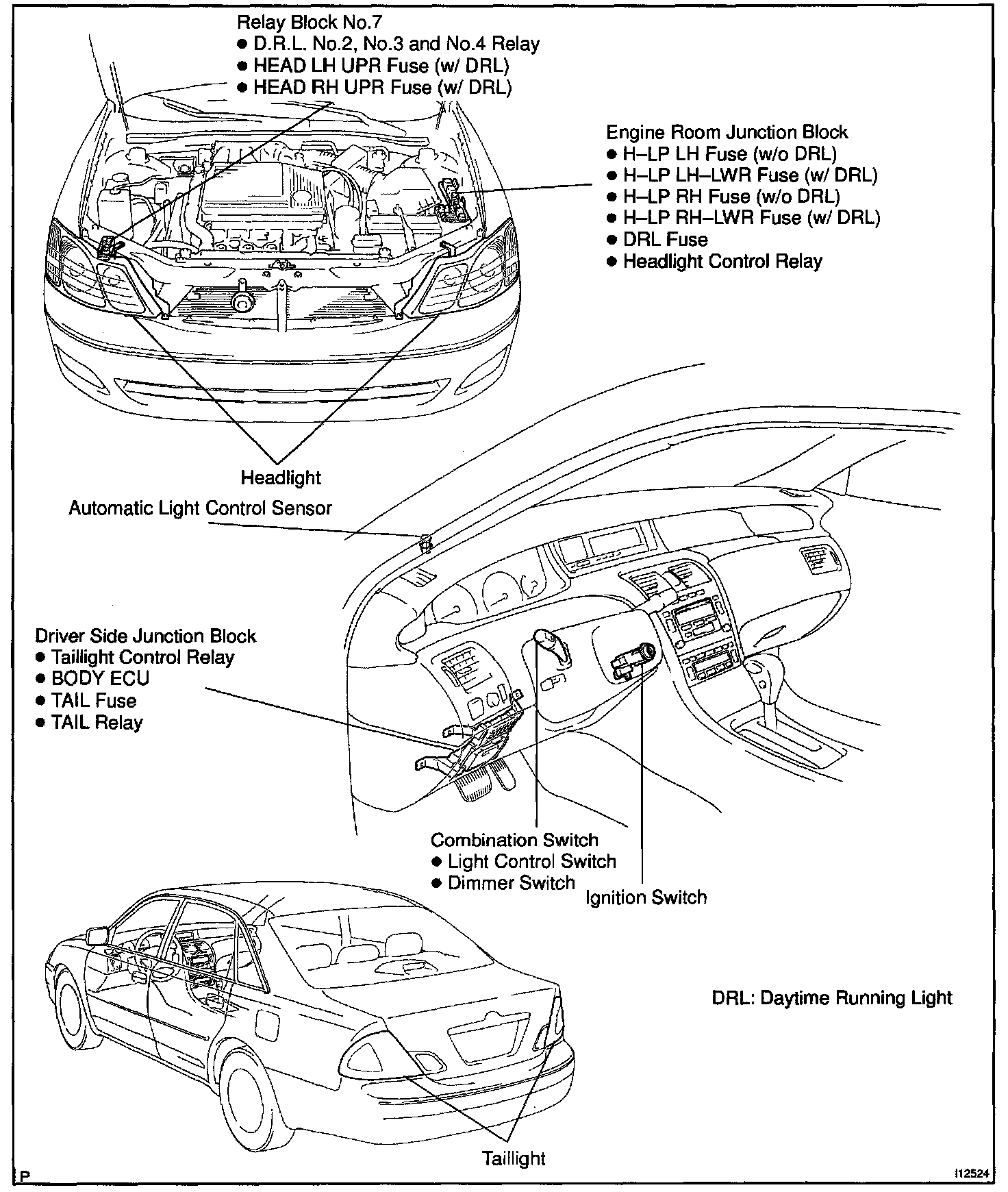 Relay Block No.7
● D.R.L. No.2, No.3 and No.4 Relay
● HEAD LH UPR Fuse (w/ DRL)
● HEAD RH UPR Fuse (w/ DRL)

Engine Room Junction Block
● H–LP LH Fuse (w/o DRL)
● H–LP LH–LWR Fuse (w/ DRL)
● H–LP RH Fuse (w/o DRL)
● H–LP RH–LWR Fuse (w/ DRL)
● DRL Fuse
● Headlight Control Relay

Headlight

Automatic Light Control Sensor

Driver Side Junction Block
● Taillight Control Relay
● BODY ECU
● TAIL Fuse
● TAIL Relay

Combination Switch
● Light Control Switch
● Dimmer Switch

Ignition Switch

DRL: Daytime Running Light

Taillight

P

I12524