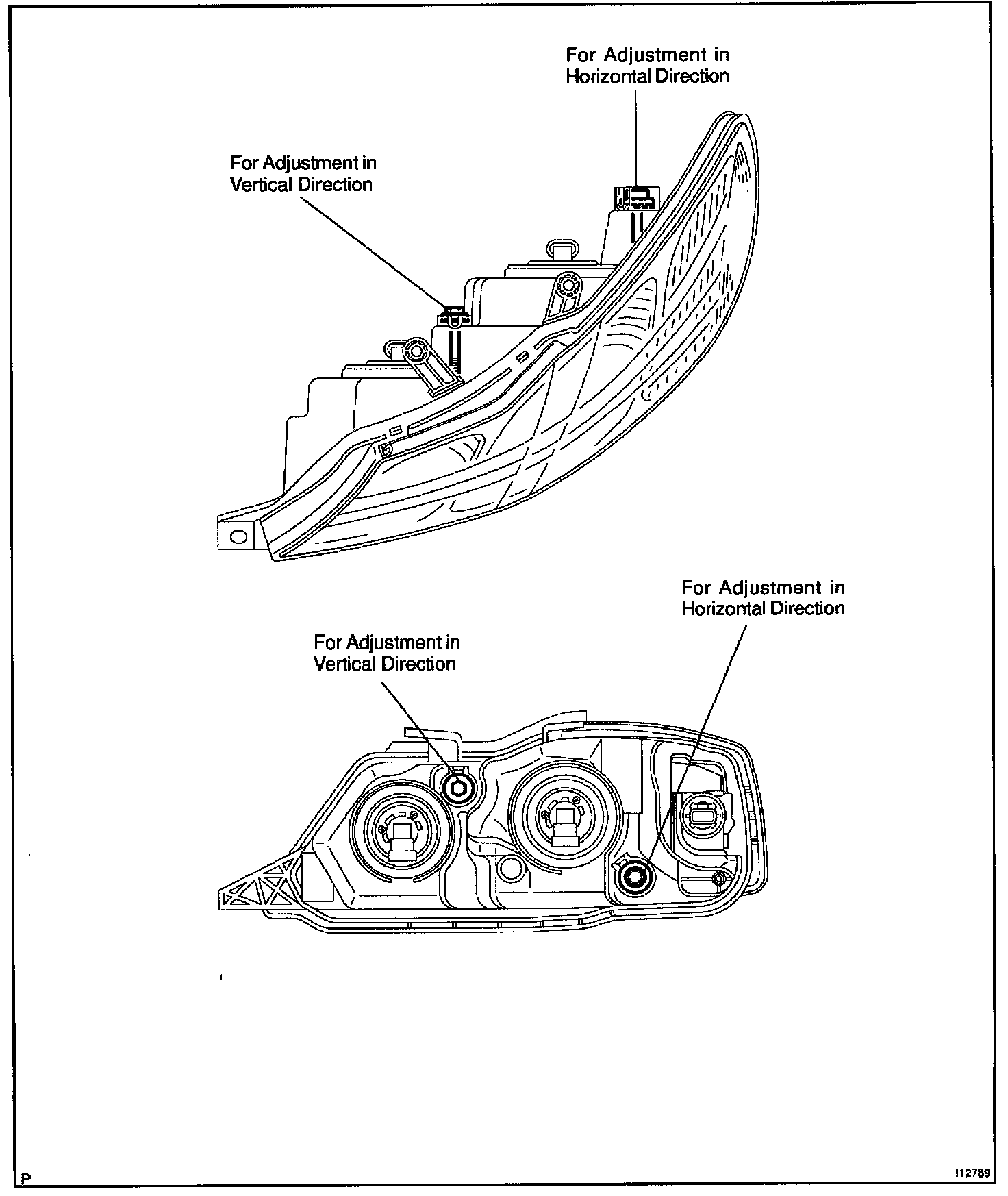 For Adjustment in Horizontal Direction

For Adjustment in Vertical Direction

For Adjustment in Horizontal Direction

For Adjustment in Vertical Direction

P

I12789