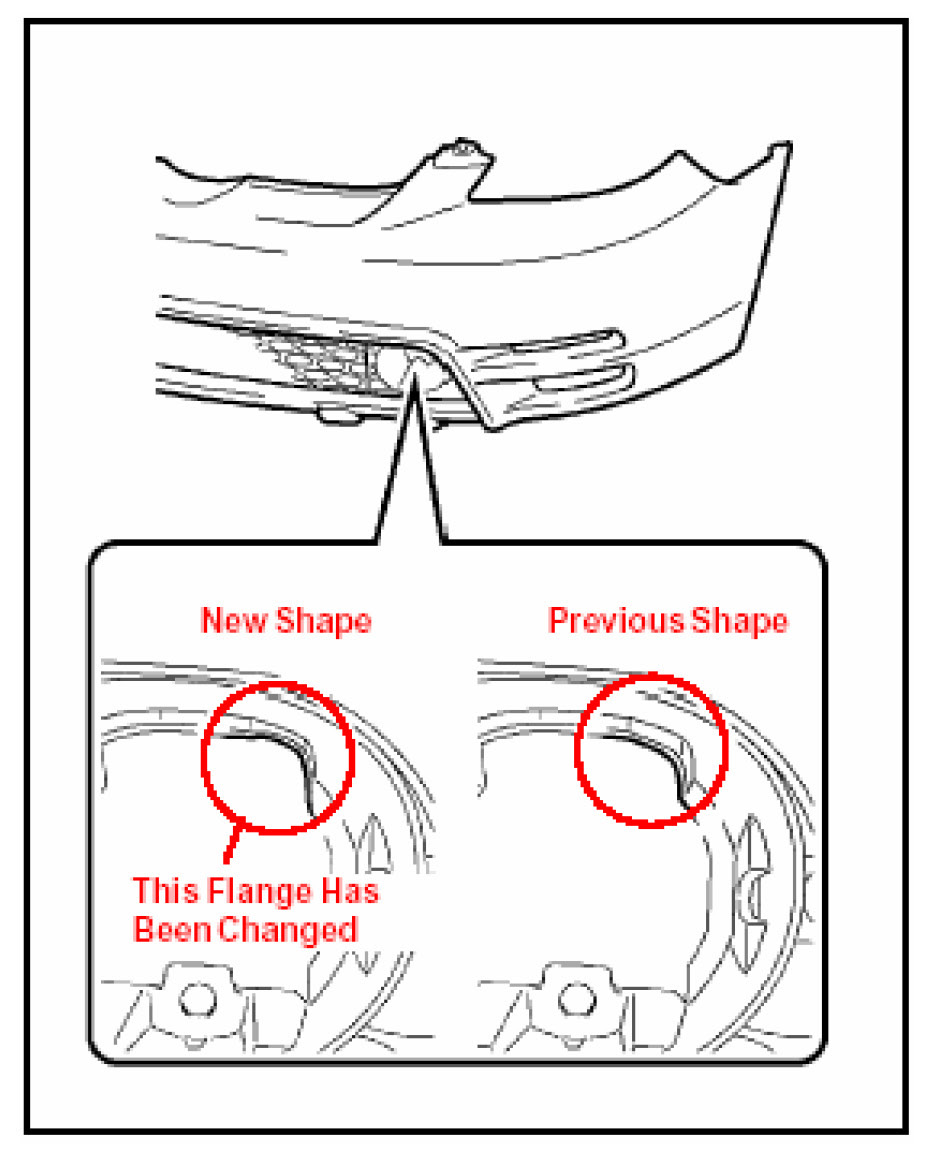 New Shape

Previous Shape

This Flange Has Been Changed