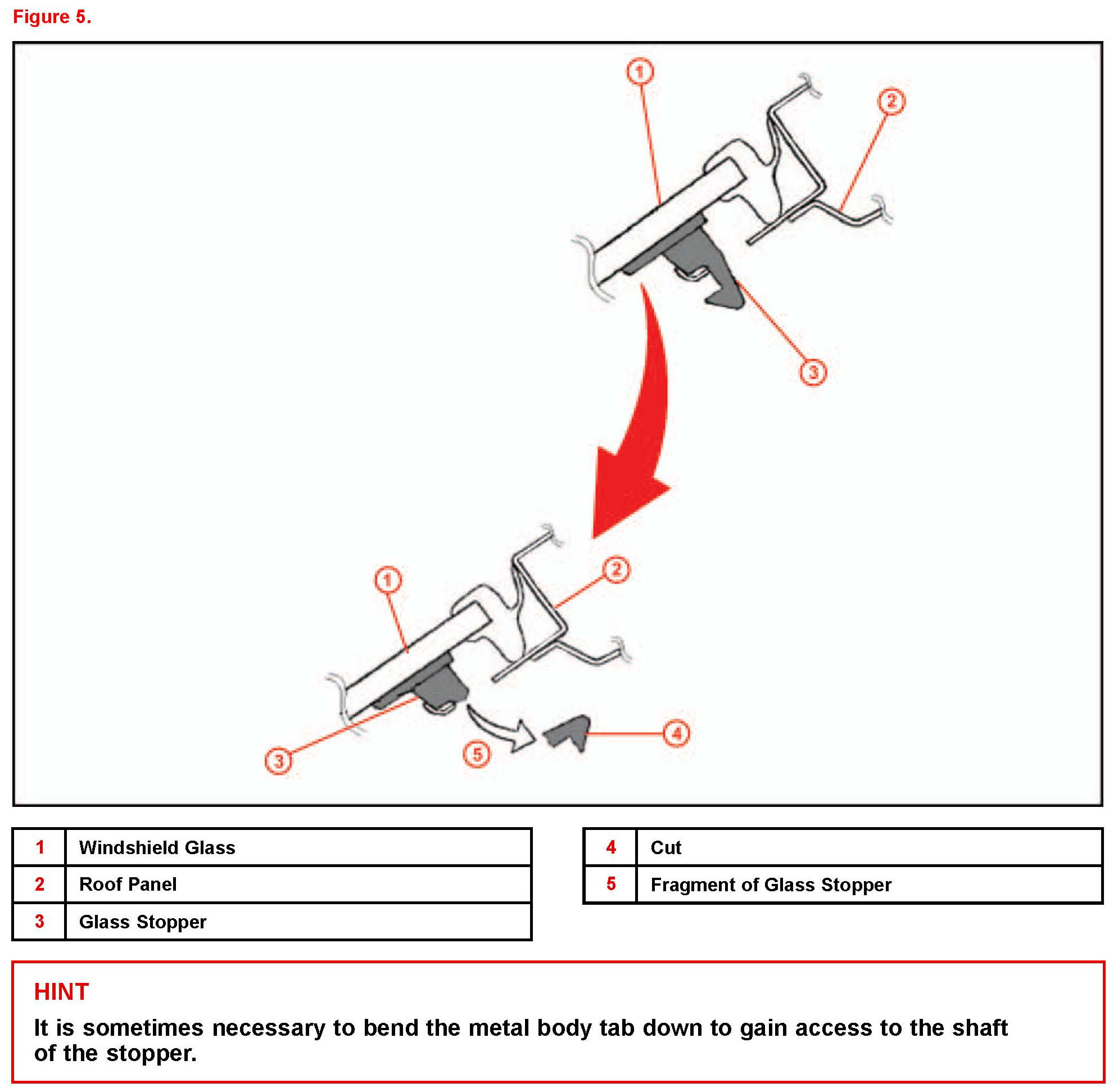 Figure 5.

1

2

3

1

2

3

5

4

| 1 | Windshield Glass |
|---|---|
| 2 | Roof Panel |
| 3 | Glass Stopper |

| 4 | Cut |
|---|---|
| 5 | Fragment of Glass Stopper |

HINT

It is sometimes necessary to bend the metal body tab down to gain access to the shaft of the stopper.