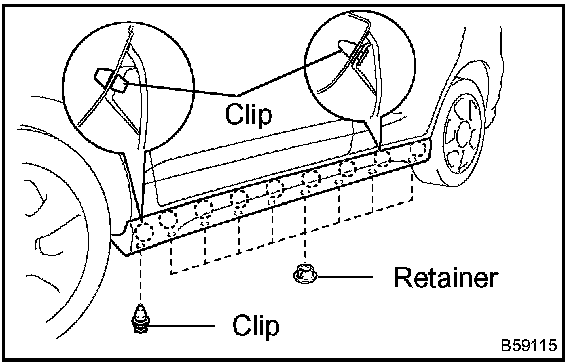 Clip
Retainer
Clip
B59115