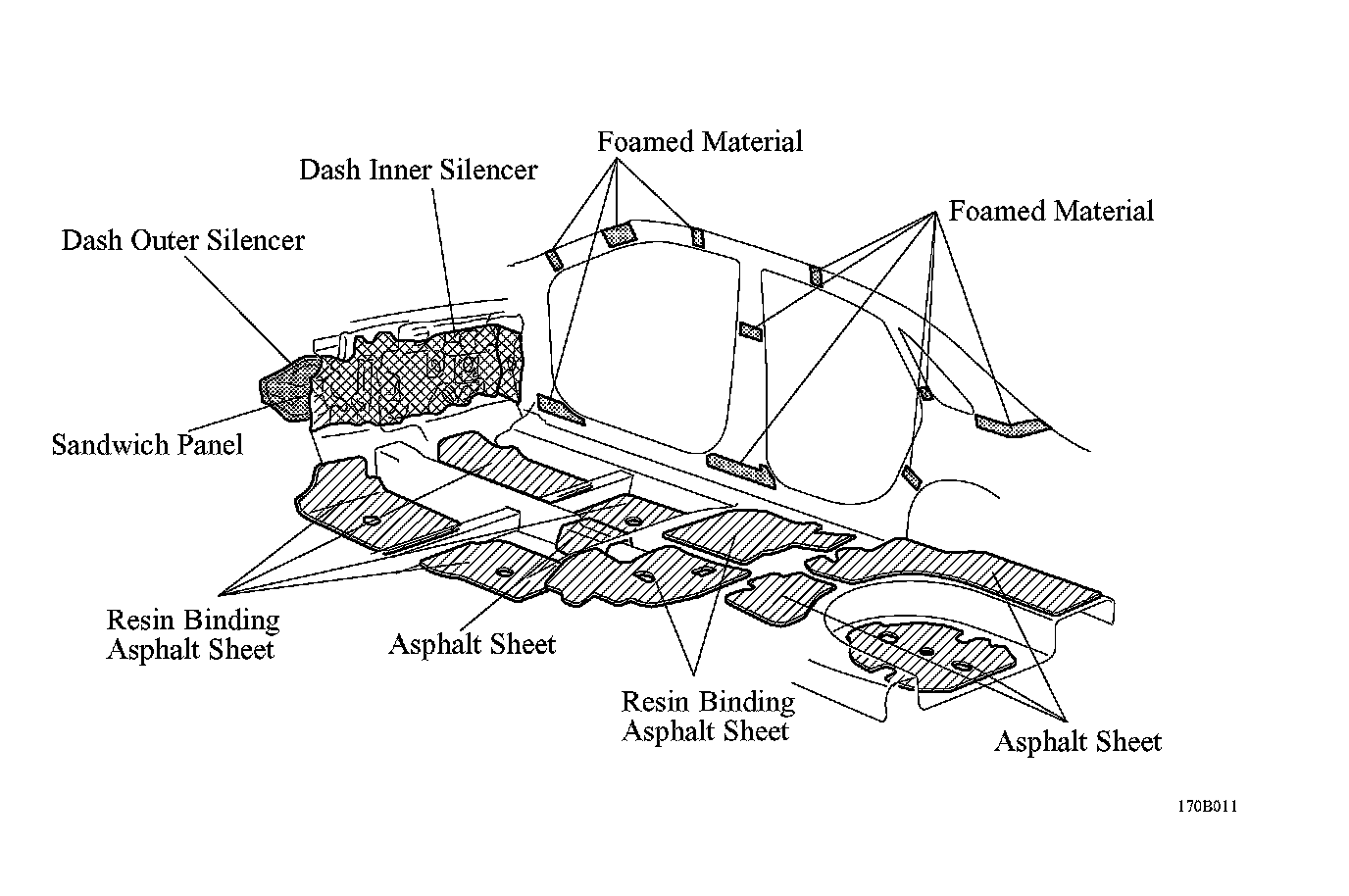 Foamed Material

Dash Inner Silencer

Foamed Material

Dash Outer Silencer

Sandwich Panel

Resin Binding Asphalt Sheet

Asphalt Sheet

Resin Binding Asphalt Sheet

Asphalt Sheet

170B011