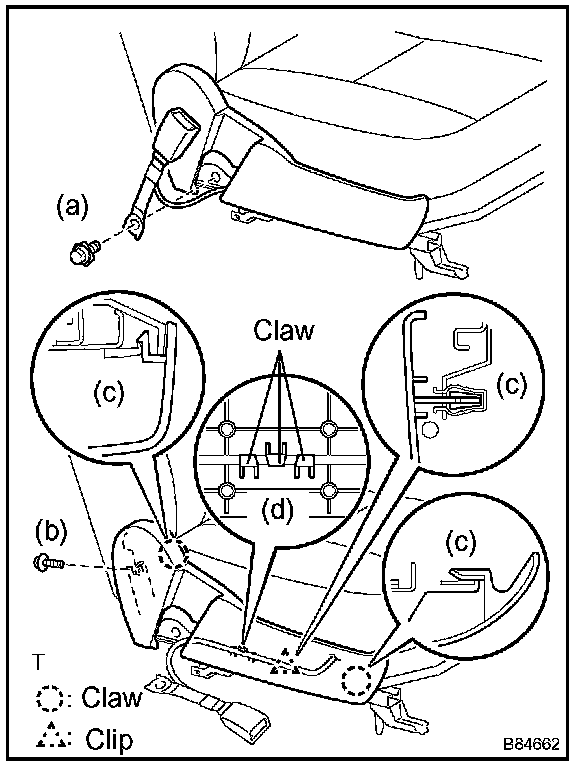 (a)

Claw

(c)

(c)

(d)

(b)

(c)

T

: Claw

: Clip

B84662