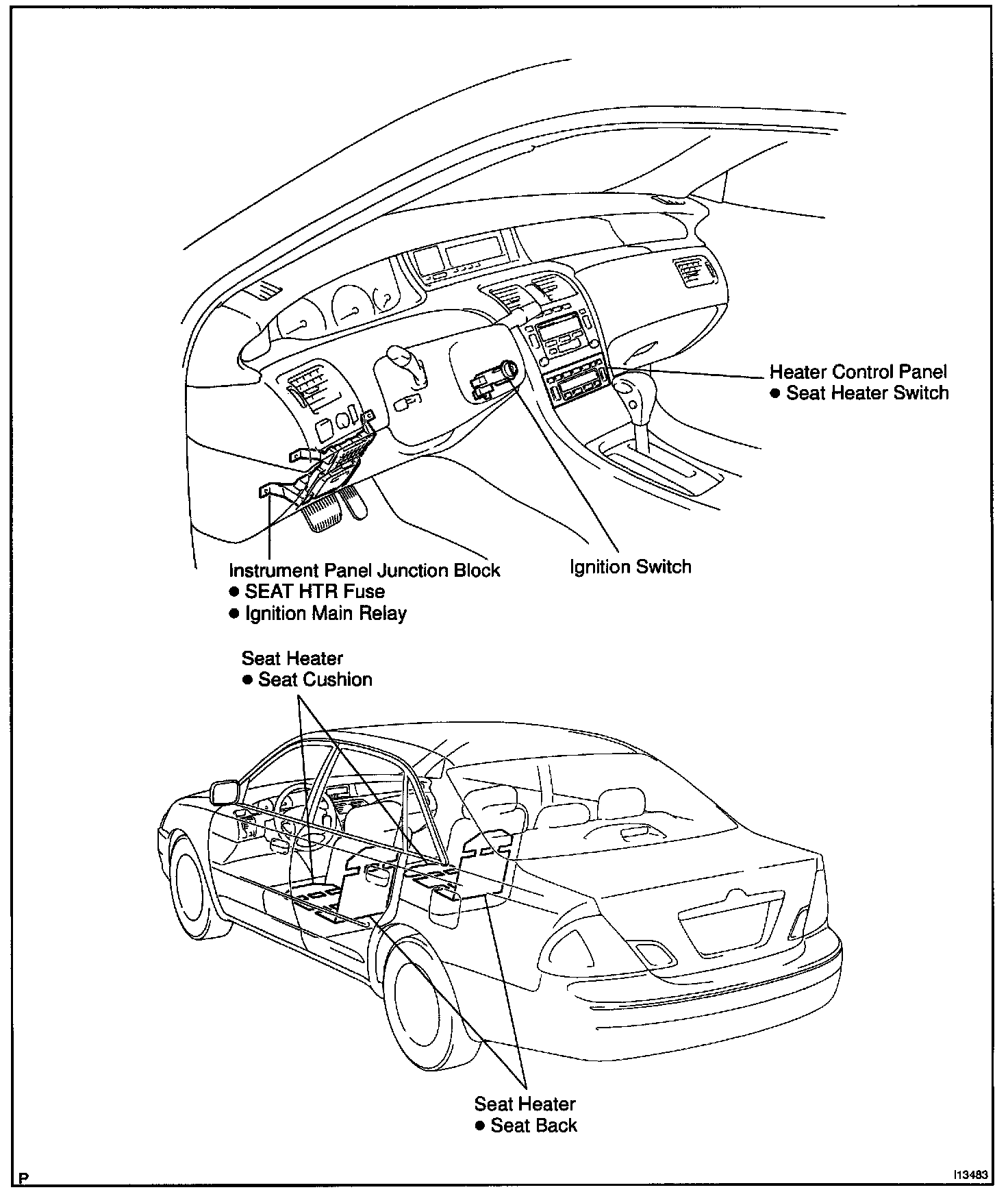 Heater Control Panel
● Seat Heater Switch

Instrument Panel Junction Block
● SEAT HTR Fuse
● Ignition Main Relay

Ignition Switch

Seat Heater
● Seat Cushion

Seat Heater
● Seat Back

P

I13483