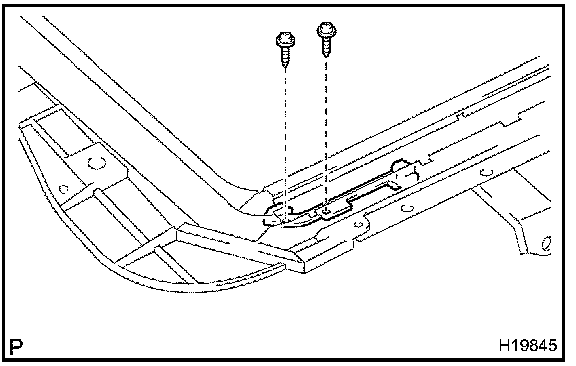 P

H19845