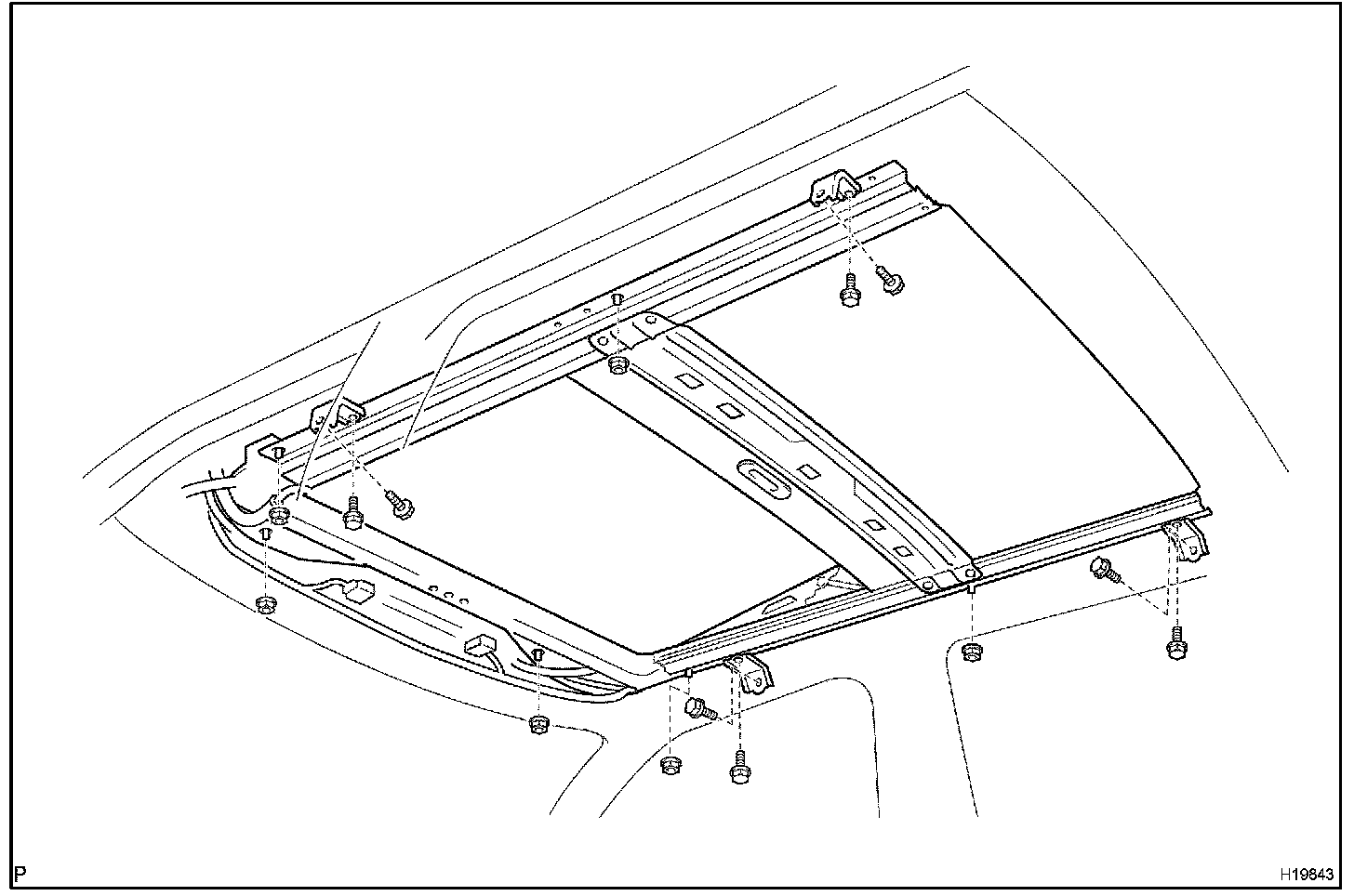 P

H19843