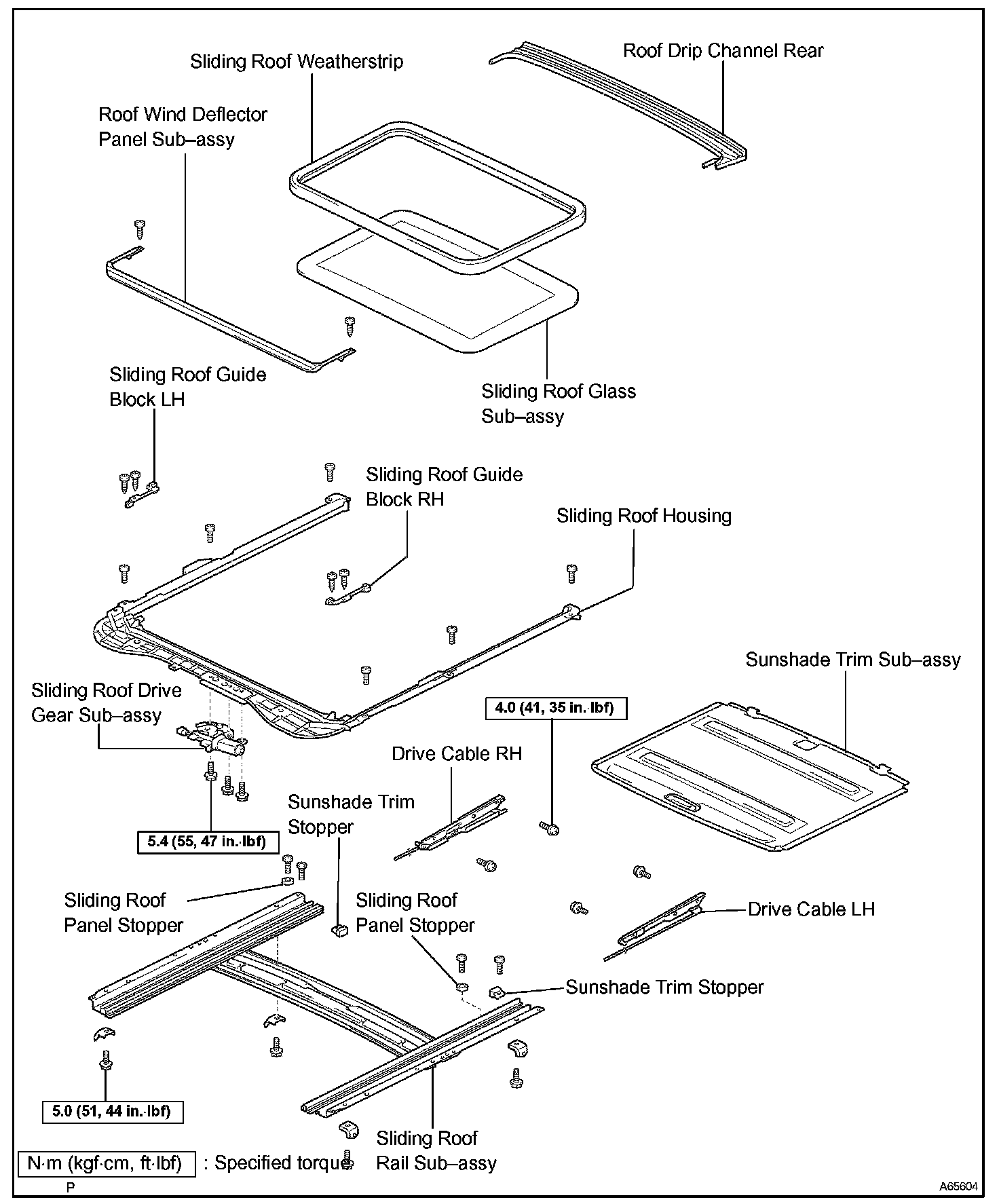 Sliding Roof Weatherstrip

Roof Drip Channel Rear

Roof Wind Deflector Panel Sub–assy

Sliding Roof Guide Block LH

Sliding Roof Glass Sub–assy

Sliding Roof Guide Block RH

Sliding Roof Housing

Sunshade Trim Sub–assy

Sliding Roof Drive Gear Sub–assy

4.0 (41, 35 in.·lbf)

Drive Cable RH

Sunshade Trim Stopper

5.4 (55, 47 in.·lbf)

Sliding Roof Panel Stopper

Sliding Roof Panel Stopper

Drive Cable LH

Sunshade Trim Stopper

5.0 (51, 44 in.·lbf)

Sliding Roof Rail Sub–assy

N·m (kgf·cm, ft·lbf) : Specified torque

P

A65604