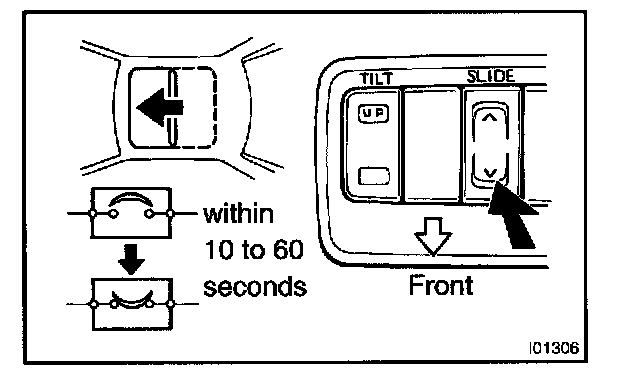 TILT
SLIDE
UP
within 10 to 60 seconds
Front
I01306