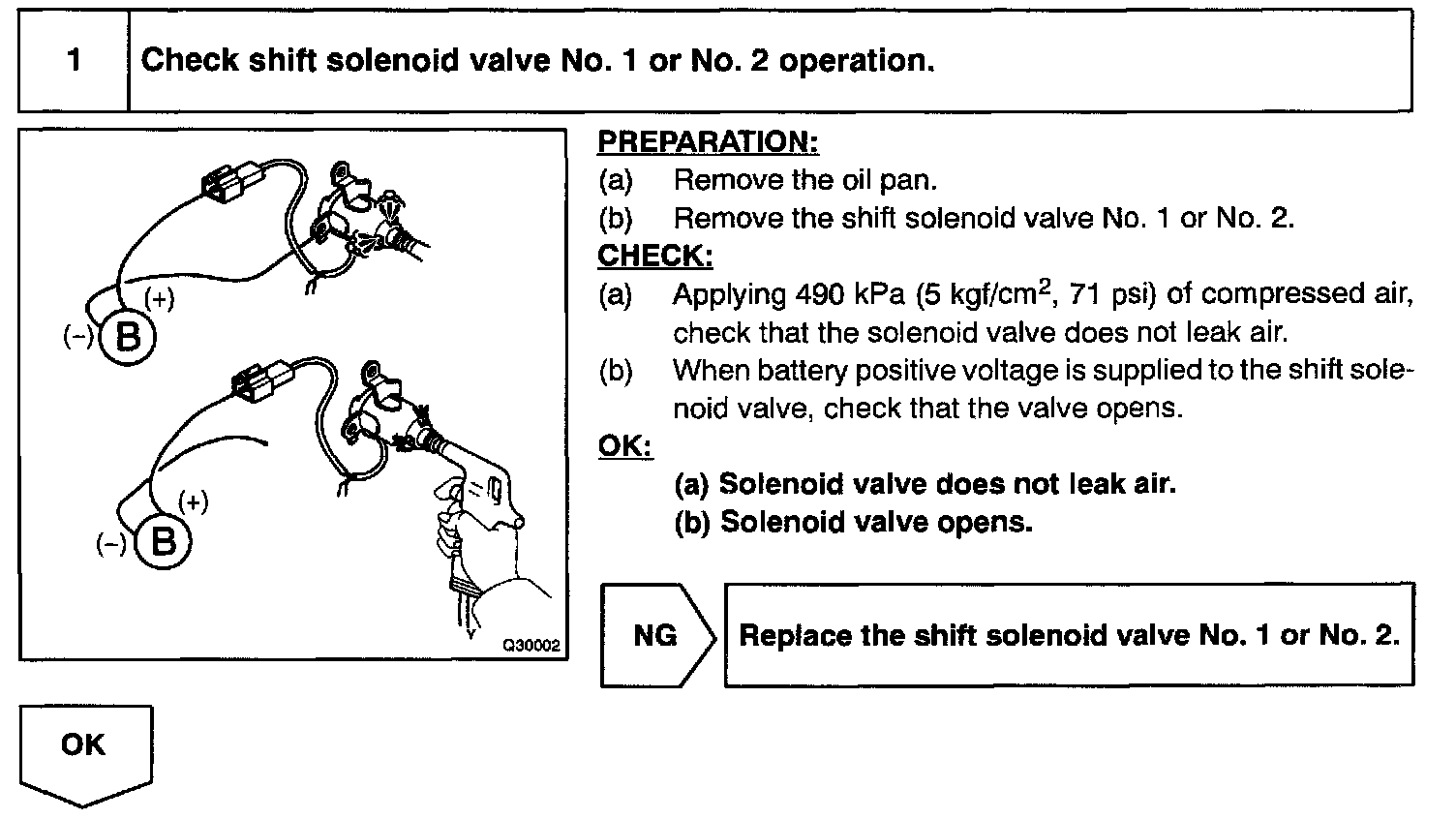 1 Check shift solenoid valve No. 1 or No. 2 operation.

(+)
(−) B
(+)
(−) B
Q30002

PREPARATION:
(a) Remove the oil pan.
(b) Remove the shift solenoid valve No. 1 or No. 2.
CHECK:
(a) Applying 490 kPa (5 kgf/cm$^2$, 71 psi) of compressed air, check that the solenoid valve does not leak air.
(b) When battery positive voltage is supplied to the shift solenoid valve, check that the valve opens.
OK:
(a) Solenoid valve does not leak air.
(b) Solenoid valve opens.

NG
Replace the shift solenoid valve No. 1 or No. 2.

OK